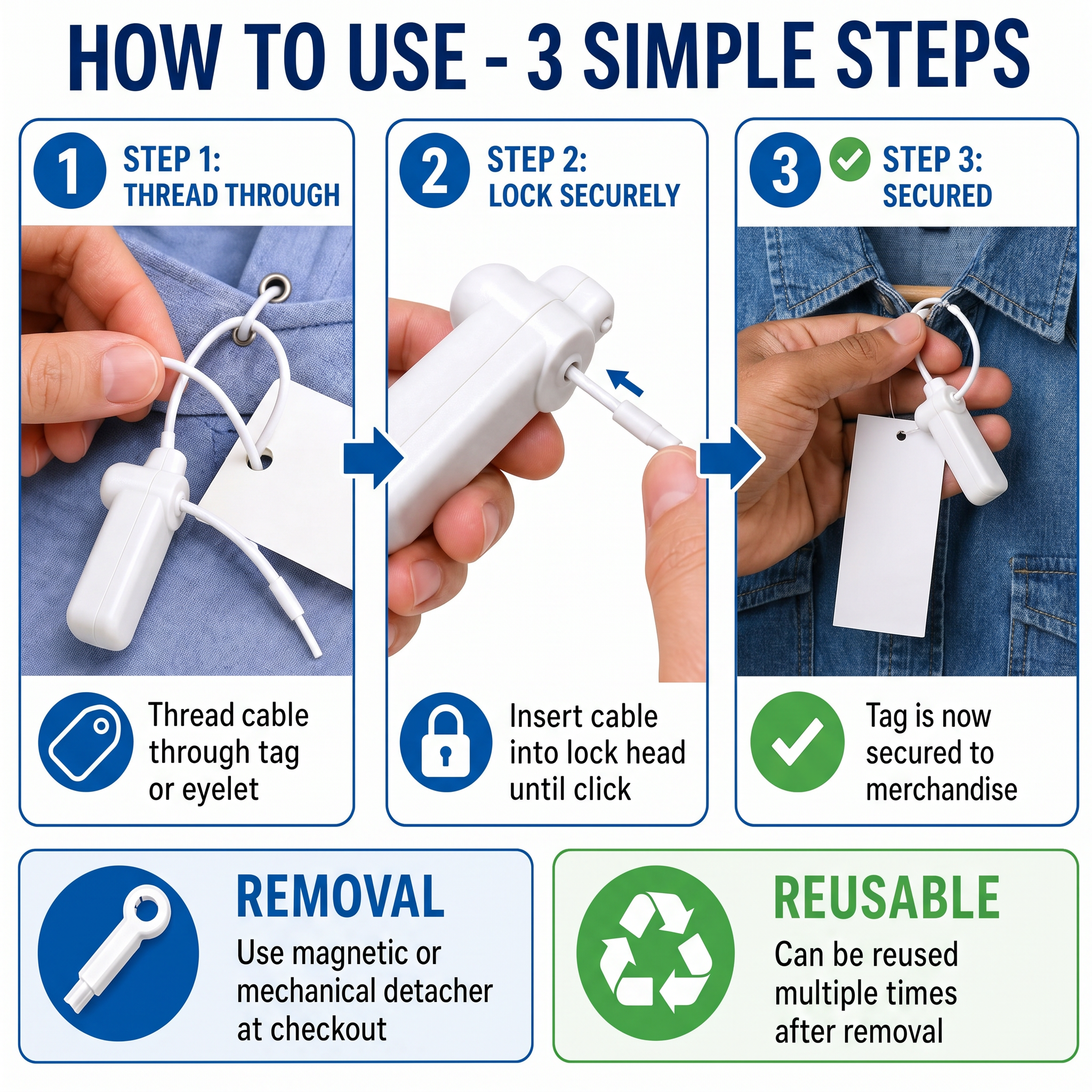 HOW TO USE - 3 SIMPLE STEPS

1 STEP 1: THREAD THROUGH

Thread cable through tag or eyelet

2 STEP 2: LOCK SECURELY

Insert cable into lock head until click

3 STEP 3: SECURED

Tag is now secured to merchandise

REMOVAL
Use magnetic or mechanical detacher at checkout

REUSABLE
Can be reused multiple times after removal